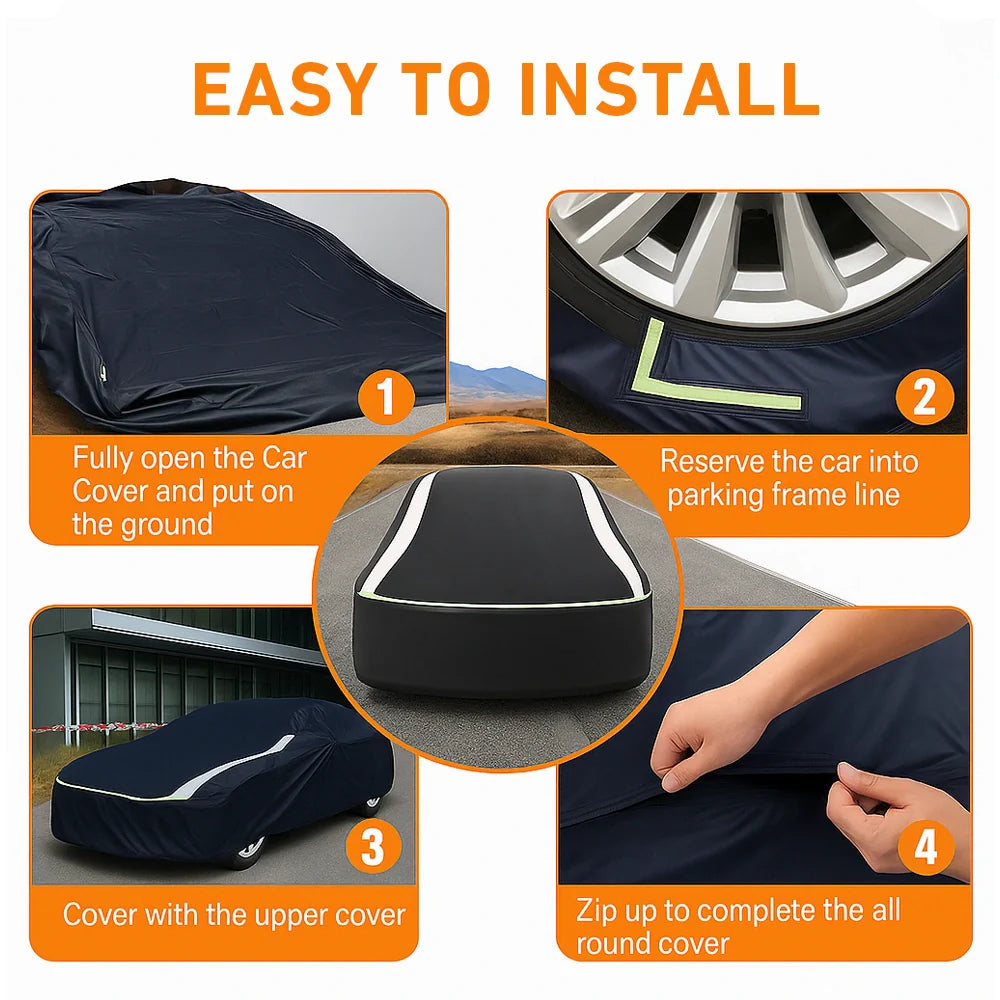 EASY TO INSTALL

1
Fully open the Car Cover and put on the ground

2
Reserve the car into parking frame line

3
Cover with the upper cover

4
Zip up to complete the all round cover